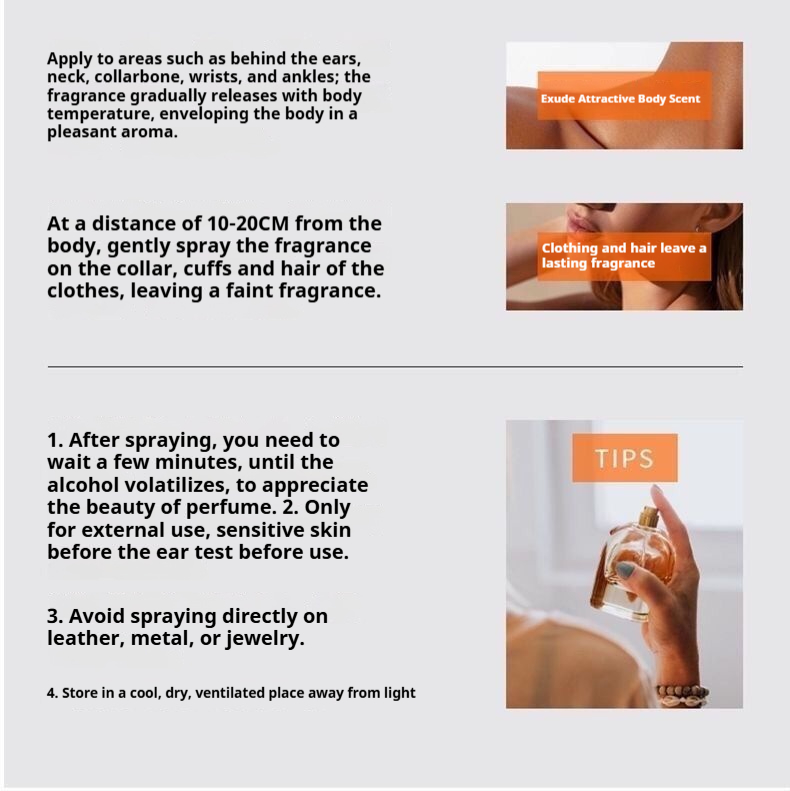 Apply to areas such as behind the ears, neck, collarbone, wrists, and ankles; the fragrance gradually releases with body temperature, enveloping the body in a pleasant aroma.

Exude Attractive Body Scent

At a distance of 10-20CM from the body, gently spray the fragrance on the collar, cuffs and hair of the clothes, leaving a faint fragrance.

Clothing and hair leave a lasting fragrance

1. After spraying, you need to wait a few minutes, until the alcohol volatilizes, to appreciate the beauty of perfume. 2. Only for external use, sensitive skin before the ear test before use.

3. Avoid spraying directly on leather, metal, or jewelry.

4. Store in a cool, dry, ventilated place away from light

TIPS